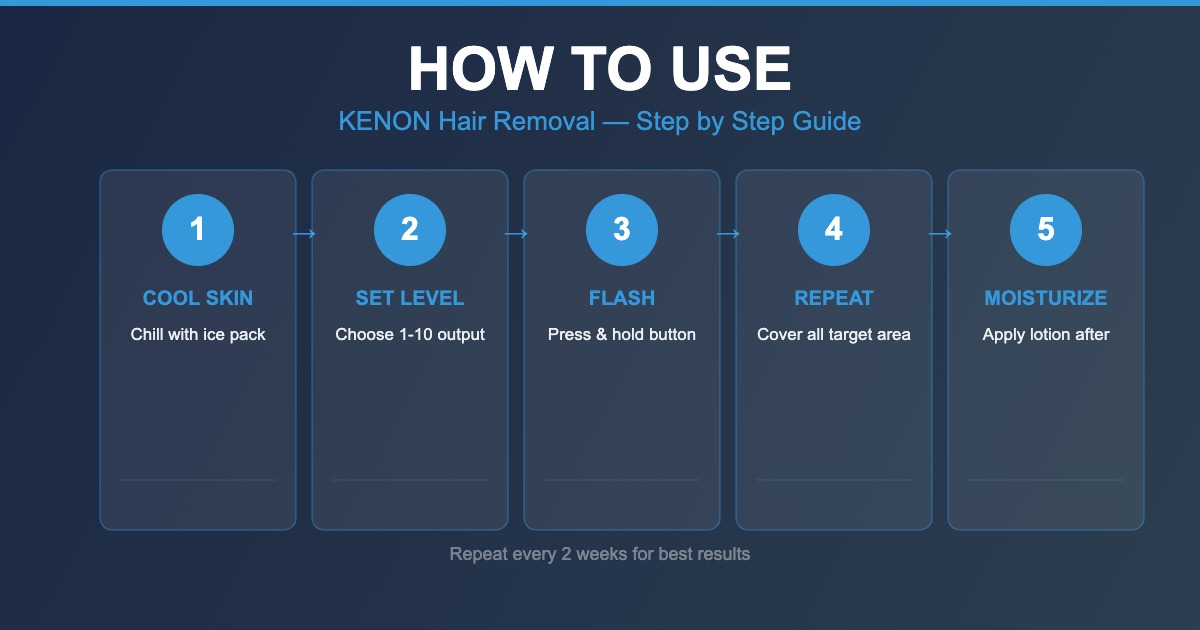 HOW TO USE

KENON Hair Removal — Step by Step Guide

1
COOL SKIN
Chill with ice pack

→

2
SET LEVEL
Choose 1-10 output

→

3
FLASH
Press & hold button

→

4
REPEAT
Cover all target area

→

5
MOISTURIZE
Apply lotion after

Repeat every 2 weeks for best results